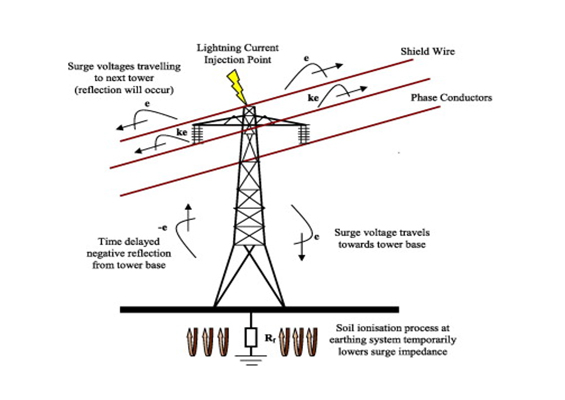 Lightning Current Injection Point

Shield Wire

Surge voltages travelling to next tower (reflection will occur)

e

ke

Phase Conductors

e

ke

-e

Time delayed negative reflection from tower base

e

Surge voltage travels towards tower base

$R_f$

Soil ionisation process at earthing system temporarily lowers surge impedance