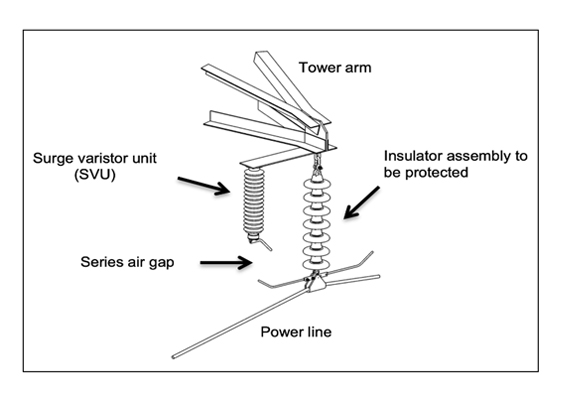 Tower arm

Surge varistor unit (SVU)

Insulator assembly to be protected

Series air gap

Power line