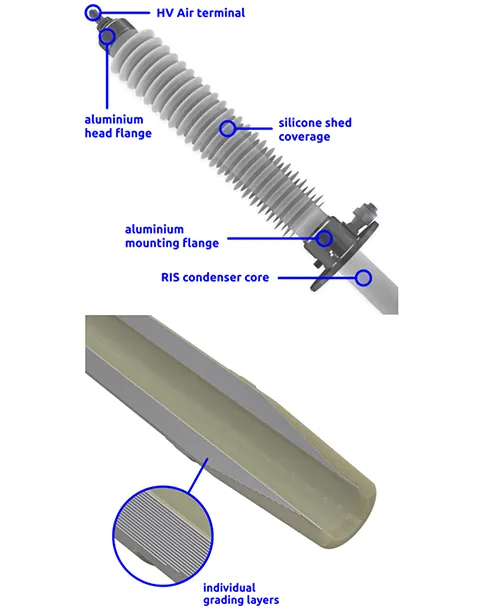 HV Air terminal

aluminium head flange

silicone shed coverage

aluminium mounting flange

RIS condenser core

individual grading layers