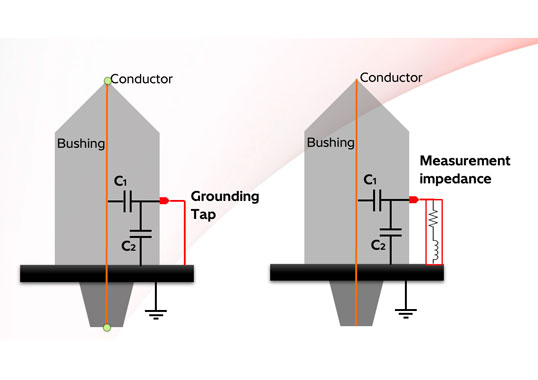 Conductor

Bushing

$C_1$

Grounding Tap

$C_2$

Conductor

Bushing

Measurement impedance

$C_1$

$C_2$