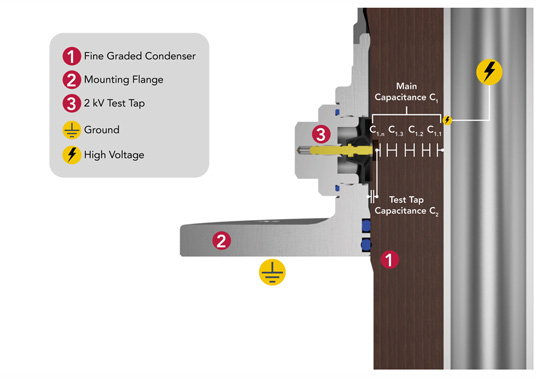 1 Fine Graded Condenser
2 Mounting Flange
3 2 kV Test Tap
Ground
High Voltage

Main Capacitance $C_1$

$C_{1.n}$ $C_{1.3}$ $C_{1.2}$ $C_{1.1}$

3

Test Tap Capacitance $C_2$

2

1