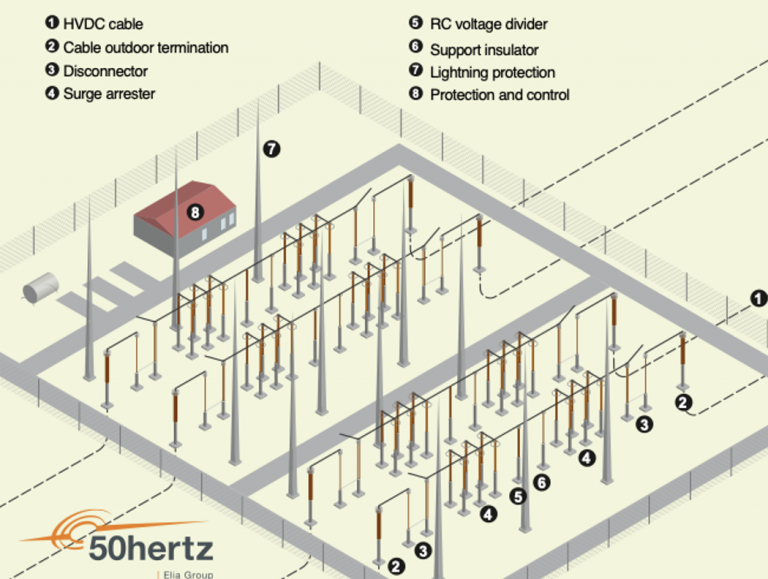 1 HVDC cable
2 Cable outdoor termination
3 Disconnector
4 Surge arrester
5 RC voltage divider
6 Support insulator
7 Lightning protection
8 Protection and control

7
8
1
2
3
4
6
5
4
3
2

50hertz
Elia Group