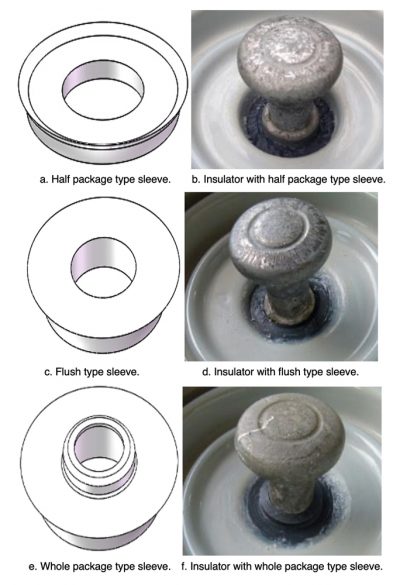 a. Half package type sleeve.

b. Insulator with half package type sleeve.

c. Flush type sleeve.

d. Insulator with flush type sleeve.

e. Whole package type sleeve.

f. Insulator with whole package type sleeve.