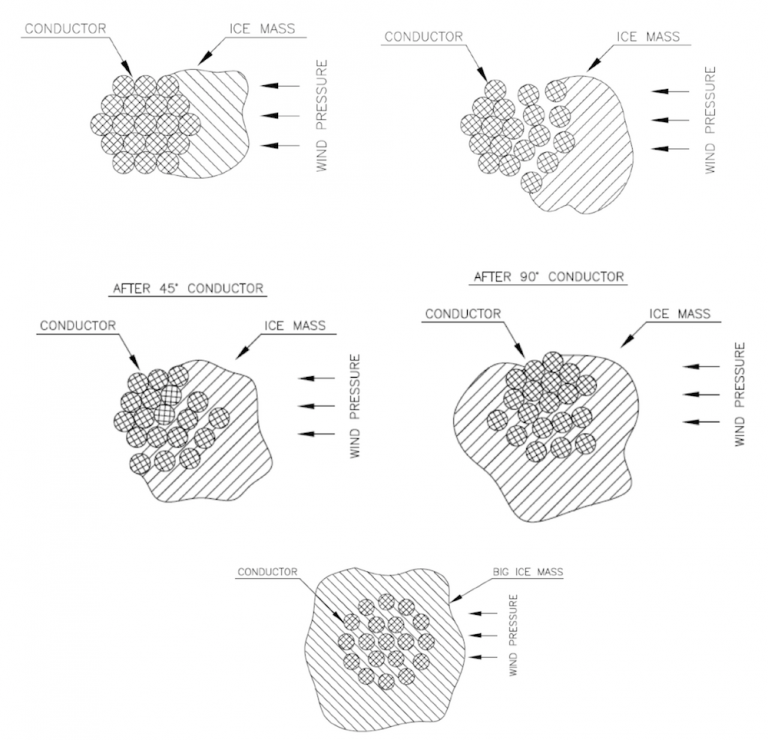 CONDUCTOR
ICE MASS
WIND PRESSURE

CONDUCTOR
ICE MASS
WIND PRESSURE

AFTER 45° CONDUCTOR
CONDUCTOR
ICE MASS
WIND PRESSURE

AFTER 90° CONDUCTOR
CONDUCTOR
ICE MASS
WIND PRESSURE

CONDUCTOR
BIG ICE MASS
WIND PRESSURE