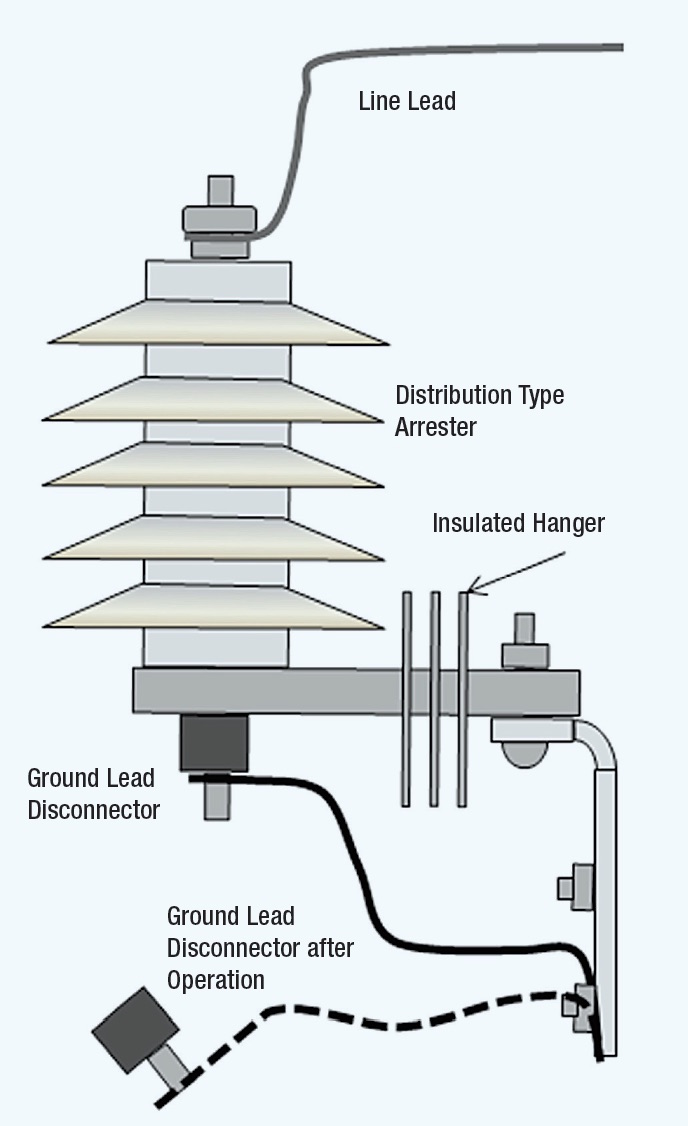 Line Lead

Distribution Type Arrester

Insulated Hanger

Ground Lead Disconnector

Ground Lead Disconnector after Operation