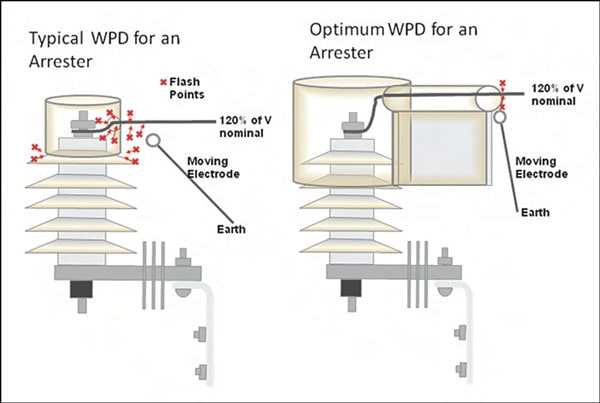 Typical WPD for an Arrester

Flash Points

120% of V nominal

Moving Electrode

Earth

Optimum WPD for an Arrester

120% of V nominal

Moving Electrode

Earth